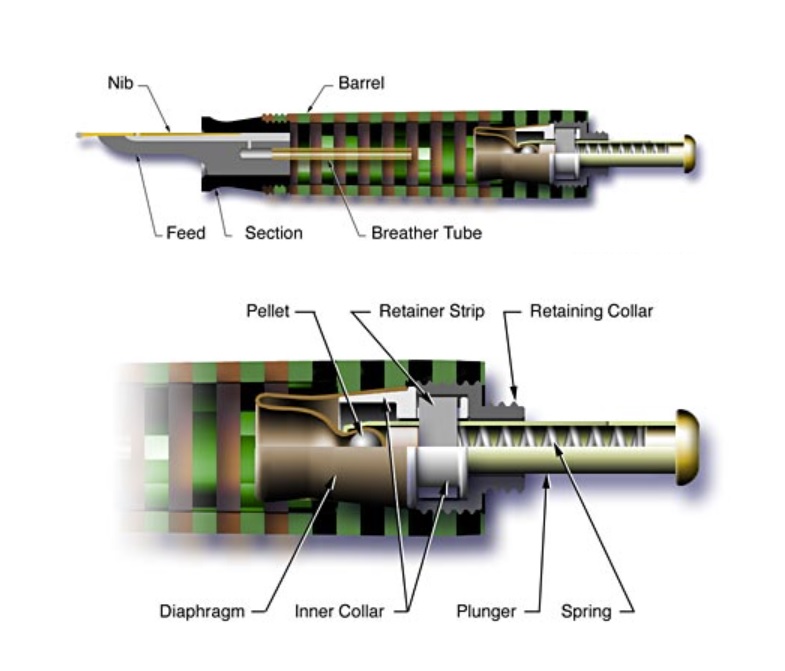 Nib
Barrel
Feed
Section
Breather Tube

Pellet
Retainer Strip
Retaining Collar
Diaphragm
Inner Collar
Plunger
Spring