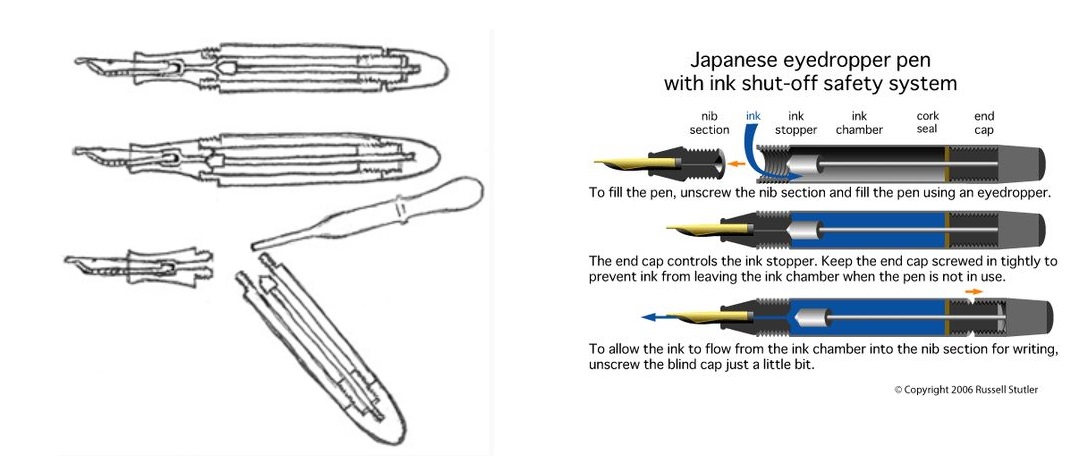 Japanese eyedropper pen
with ink shut-off safety system

nib section

ink

ink stopper

ink chamber

cork seal

end cap

To fill the pen, unscrew the nib section and fill the pen using an eyedropper.

The end cap controls the ink stopper. Keep the end cap screwed in tightly to prevent ink from leaving the ink chamber when the pen is not in use.

To allow the ink to flow from the ink chamber into the nib section for writing, unscrew the blind cap just a little bit.

© Copyright 2006 Russell Stutler