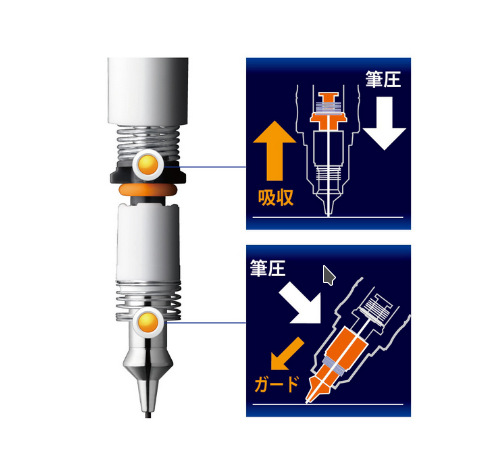 筆圧

吸収

筆圧

ガード